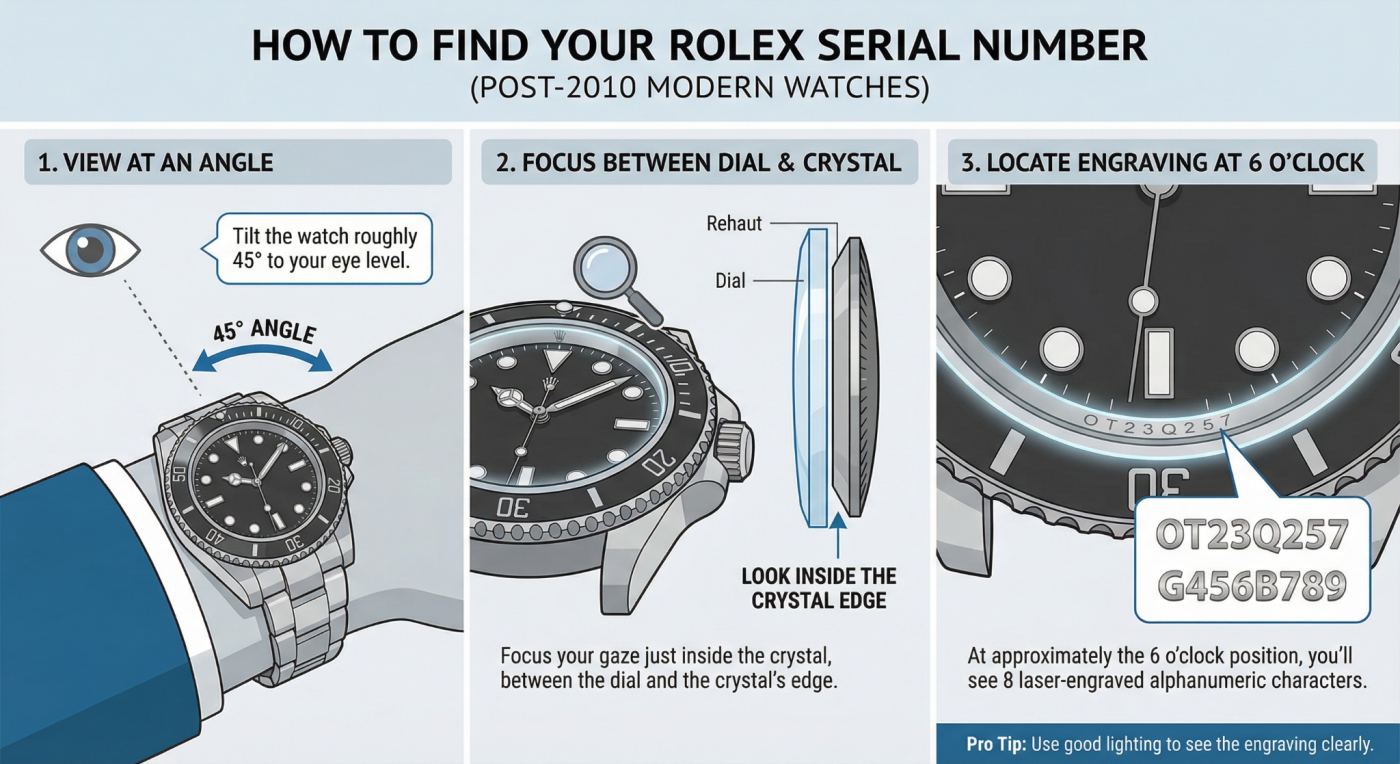 HOW TO FIND YOUR ROLEX SERIAL NUMBER
(POST-2010 MODERN WATCHES)

1. VIEW AT AN ANGLE

Tilt the watch roughly 45° to your eye level.

45° ANGLE

50
40
30
20

2. FOCUS BETWEEN DIAL & CRYSTAL

Rehaut

Dial

10
20
30

LOOK INSIDE THE CRYSTAL EDGE

Focus your gaze just inside the crystal, between the dial and the crystal's edge.

3. LOCATE ENGRAVING AT 6 O'CLOCK

OT23Q257

30

OT23Q257
G456B789

At approximately the 6 o'clock position, you'll see 8 laser-engraved alphanumeric characters.

Pro Tip: Use good lighting to see the engraving clearly.